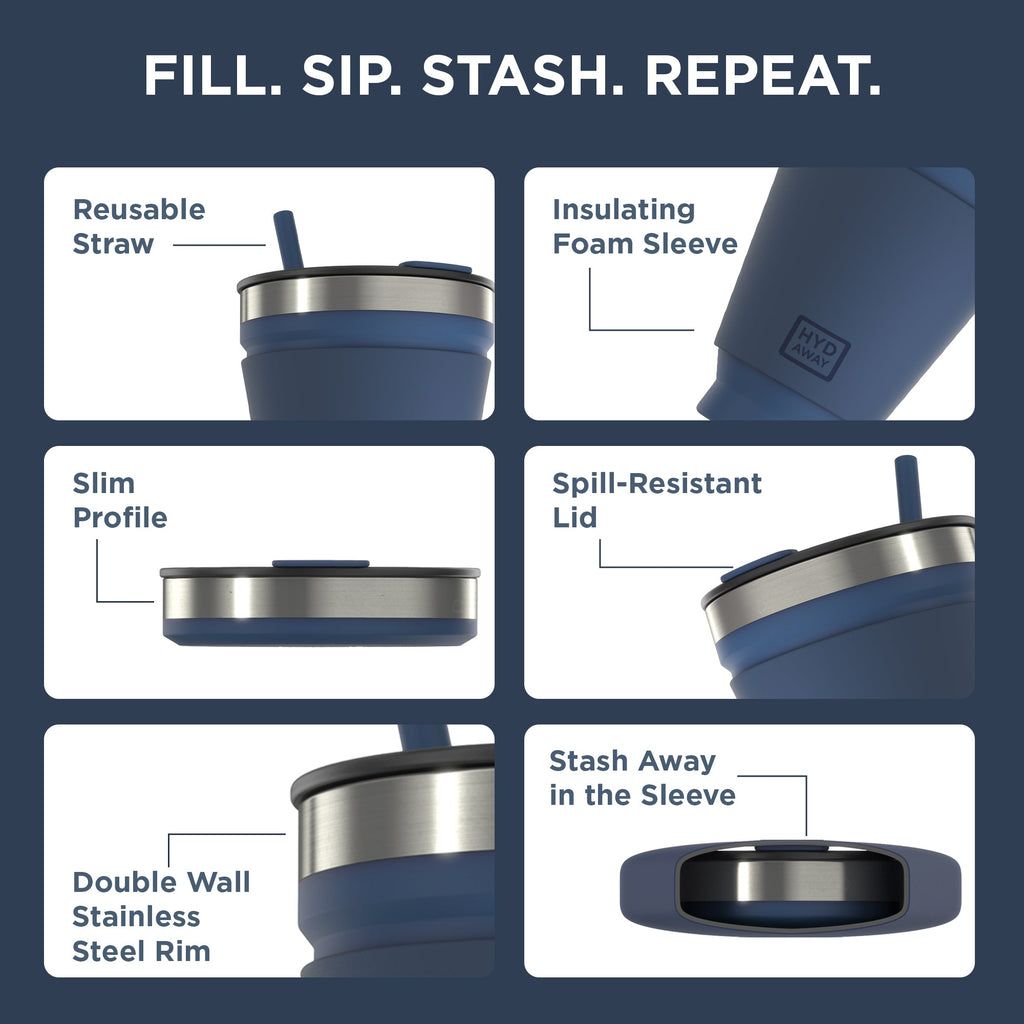 FILL. SIP. STASH. REPEAT.

Reusable Straw

Insulating Foam Sleeve

HYD AWAY

Slim Profile

Spill-Resistant Lid

Double Wall Stainless Steel Rim

Stash Away in the Sleeve